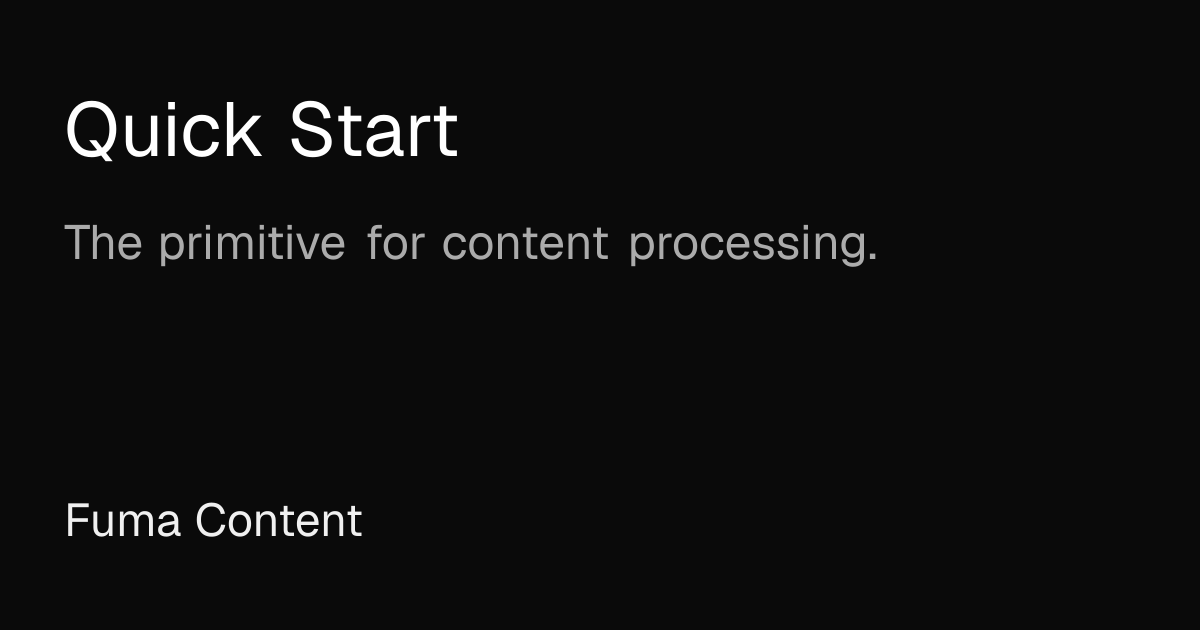 Quick Start

The primitive for content processing.

Fuma Content